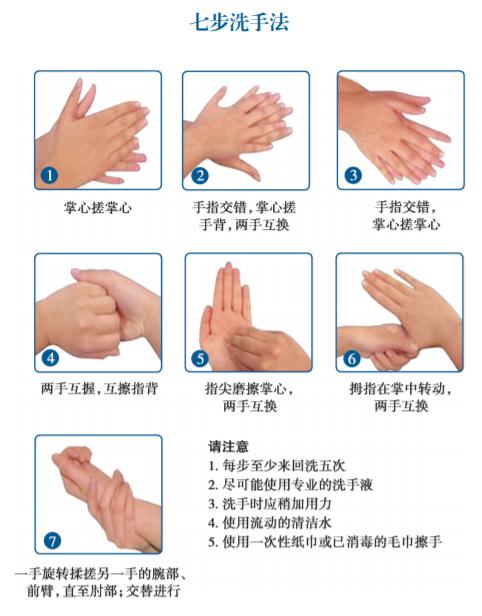 七步洗手法

1
掌心搓掌心

2
手指交错，掌心搓手背，两手互换

3
手指交错，掌心搓掌心

4
两手互握，互擦指背

5
指尖磨擦掌心，两手互换

6
拇指在掌中转动，两手互换

7
一手旋转揉搓另一手的腕部、前臂，直至肘部；交替进行

请注意
1. 每步至少来回洗五次
2. 尽可能使用专业的洗手液
3. 洗手时应稍加用力
4. 使用流动的清洁水
5. 使用一次性纸巾或已消毒的毛巾擦手